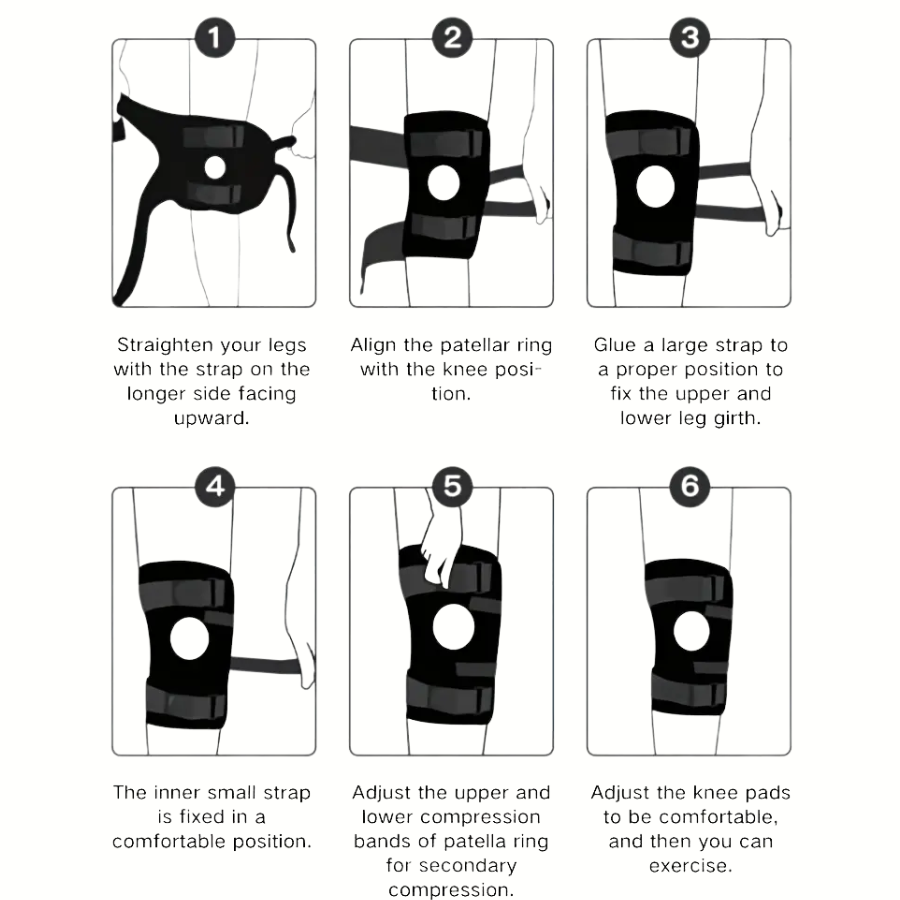 1

Straighten your legs with the strap on the longer side facing upward.

2

Align the patellar ring with the knee position.

3

Glue a large strap to a proper position to fix the upper and lower leg girth.

4

The inner small strap is fixed in a comfortable position.

5

Adjust the upper and lower compression bands of patella ring for secondary compression.

6

Adjust the knee pads to be comfortable, and then you can exercise.